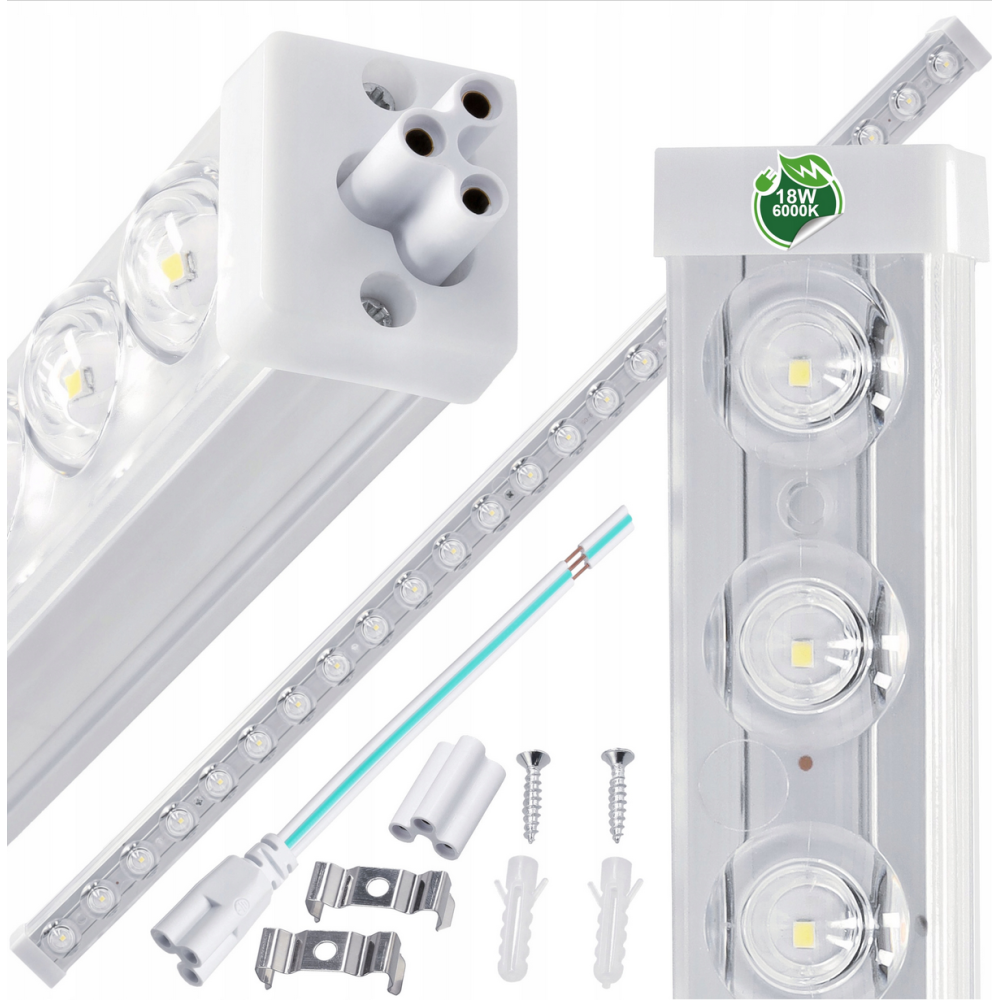 18W
6000K